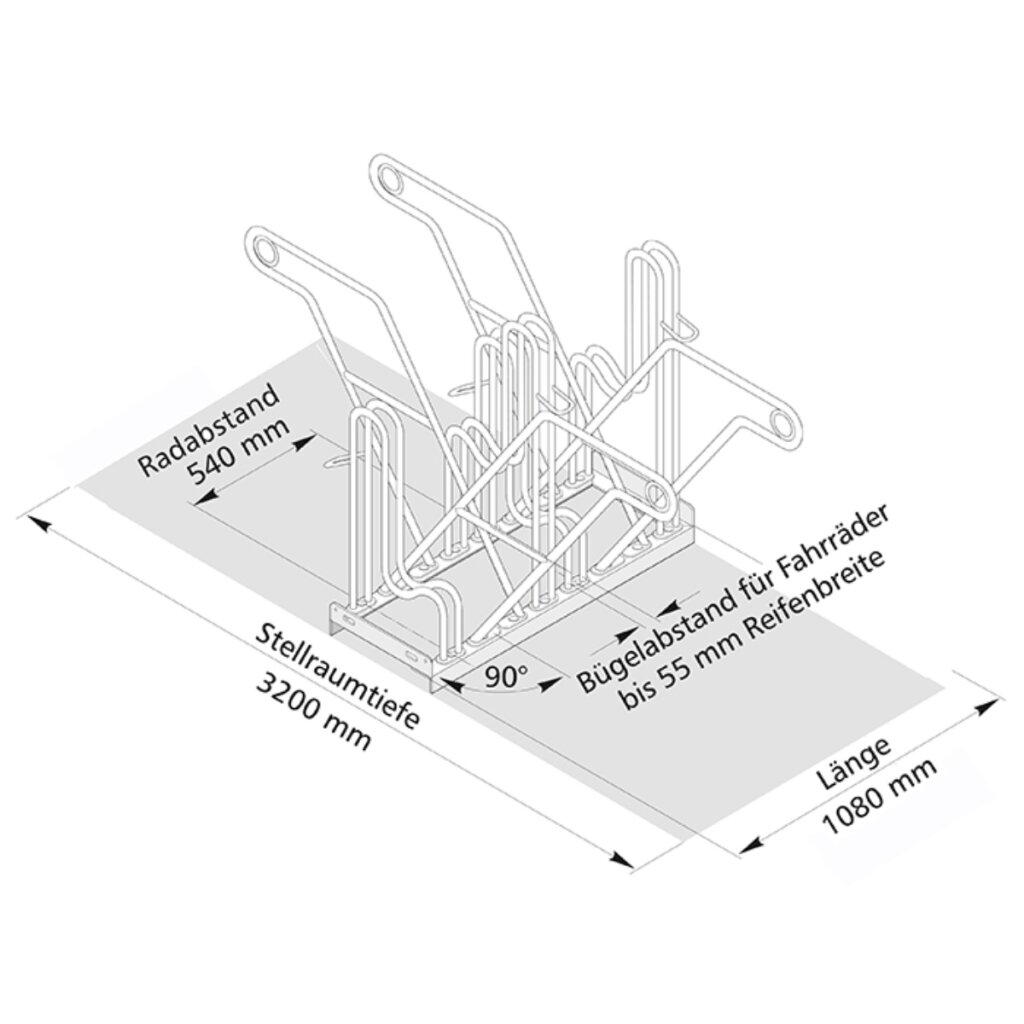 Radabstand
540 mm

Stellraumtiefe
3200 mm

90°

Bügelabstand für Fahrräder
bis 55 mm Reifenbreite

Länge
1080 mm