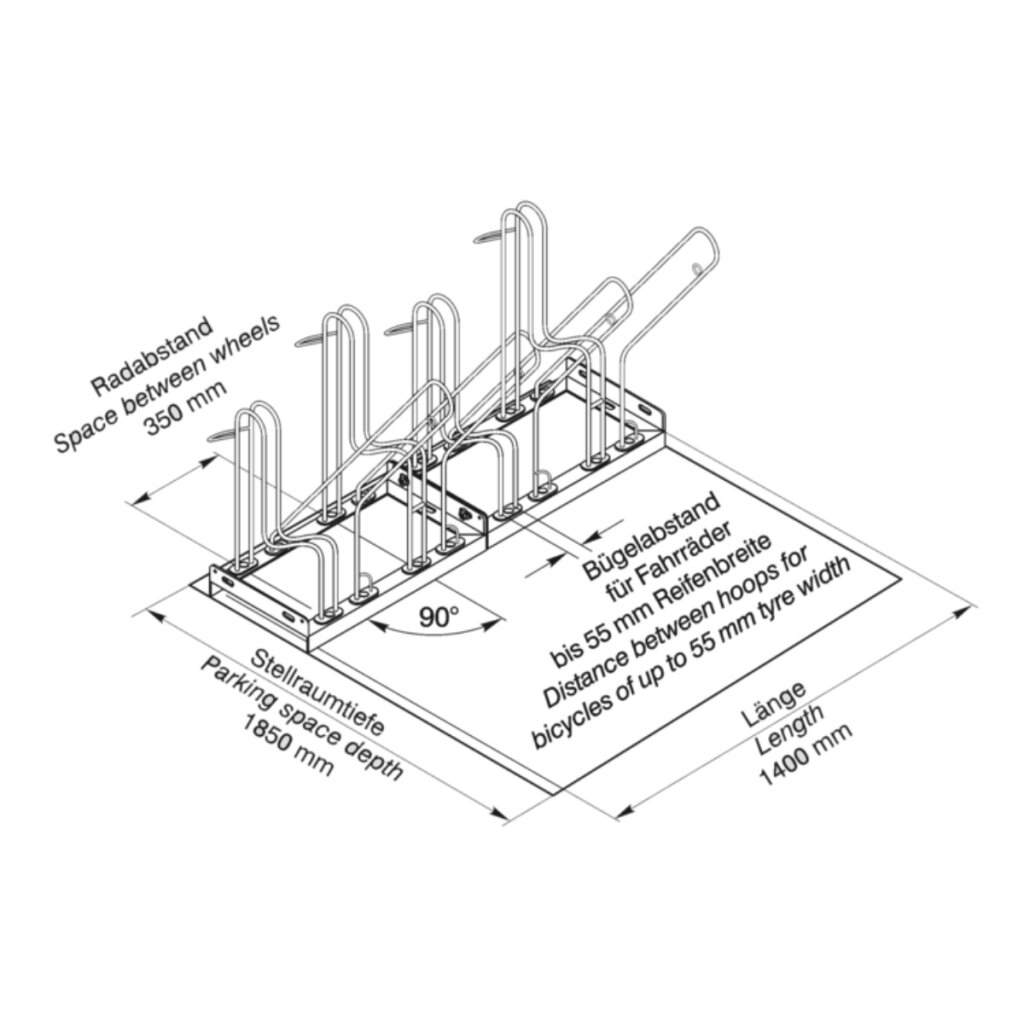 Radabstand
Space between wheels
350 mm

Bügelabstand
für Fahrräder
bis 55 mm Reifenbreite
Distance between hoops for
bicycles of up to 55 mm tyre width

90°

Stellraumtiefe
Parking space depth
1850 mm

Länge
Length
1400 mm